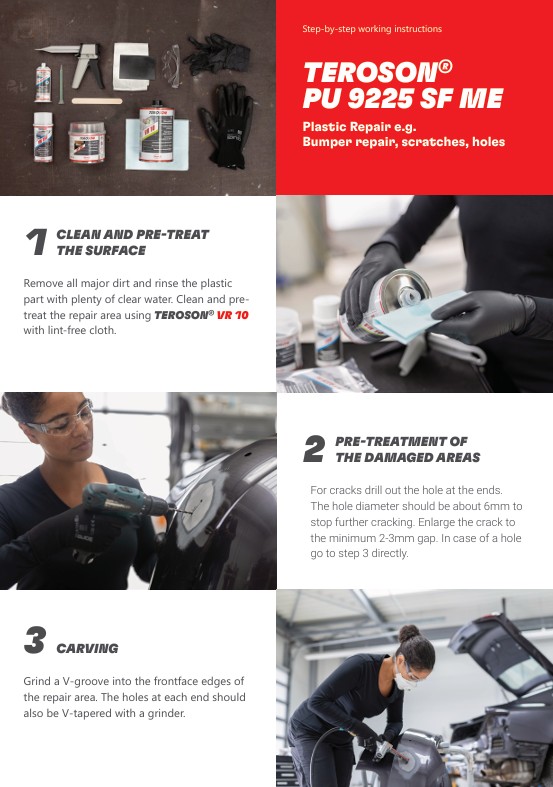 Step-by-step working instructions

TEROSON®
PU 9225 SF ME

Plastic Repair e.g.
Bumper repair, scratches, holes

1 CLEAN AND PRE-TREAT THE SURFACE

Remove all major dirt and rinse the plastic part with plenty of clear water. Clean and pre-treat the repair area using TEROSON® VR 10 with lint-free cloth.

2 PRE-TREATMENT OF THE DAMAGED AREAS

For cracks drill out the hole at the ends. The hole diameter should be about 6mm to stop further cracking. Enlarge the crack to the minimum 2-3mm gap. In case of a hole go to step 3 directly.

3 CARVING

Grind a V-groove into the frontface edges of the repair area. The holes at each end should also be V-tapered with a grinder.